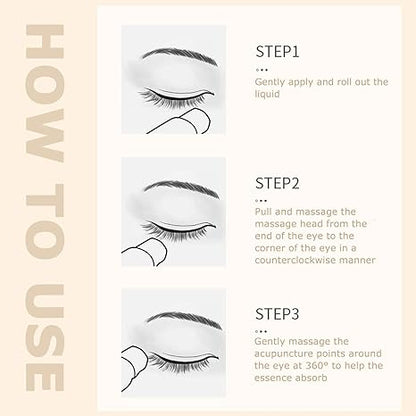 HOW TO USE

STEP1

Gently apply and roll out the liquid

STEP2

Pull and massage the massage head from the end of the eye to the corner of the eye in a counterclockwise manner

STEP3

Gently massage the acupuncture points around the eye at 360° to help the essence absorb