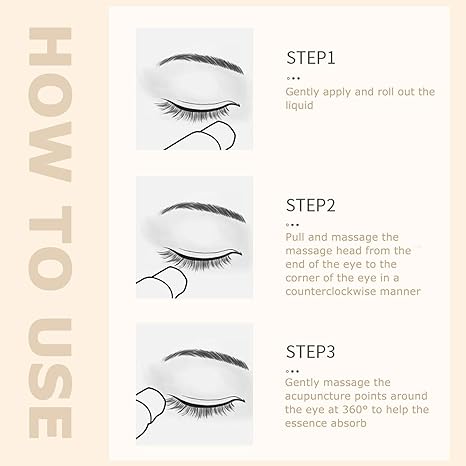 HOW TO USE

STEP1

Gently apply and roll out the liquid

STEP2

Pull and massage the massage head from the end of the eye to the corner of the eye in a counterclockwise manner

STEP3

Gently massage the acupuncture points around the eye at 360° to help the essence absorb