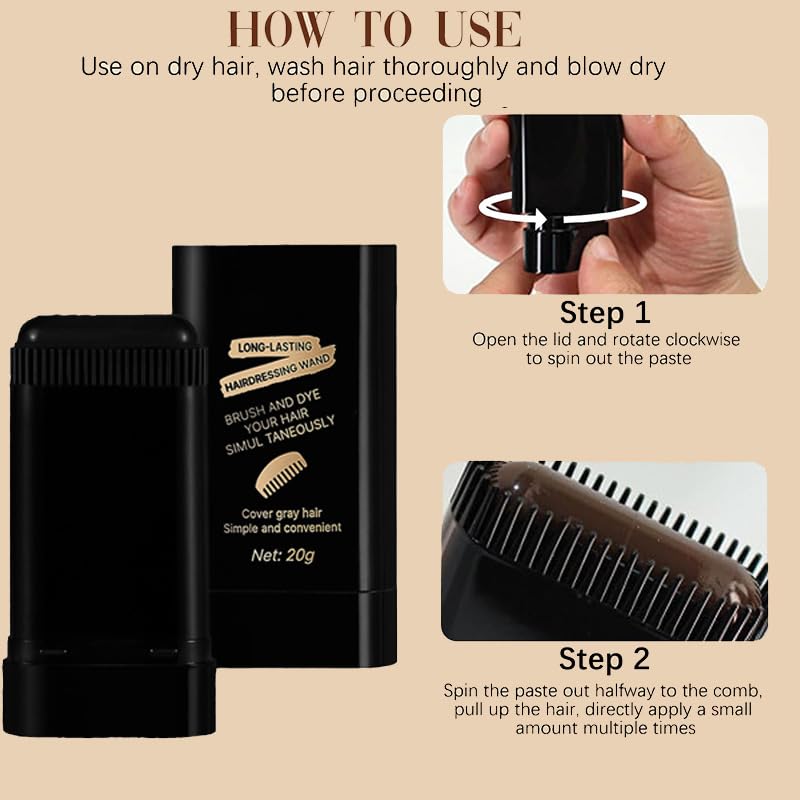 HOW TO USE
Use on dry hair, wash hair thoroughly and blow dry before proceeding

LONG-LASTING
HAIRDRESSING WAND
BRUSH AND DYE YOUR HAIR SIMUL TANEOUSLY
Cover gray hair
Simple and convenient
Net: 20g

Step 1
Open the lid and rotate clockwise to spin out the paste

Step 2
Spin the paste out halfway to the comb, pull up the hair, directly apply a small amount multiple times