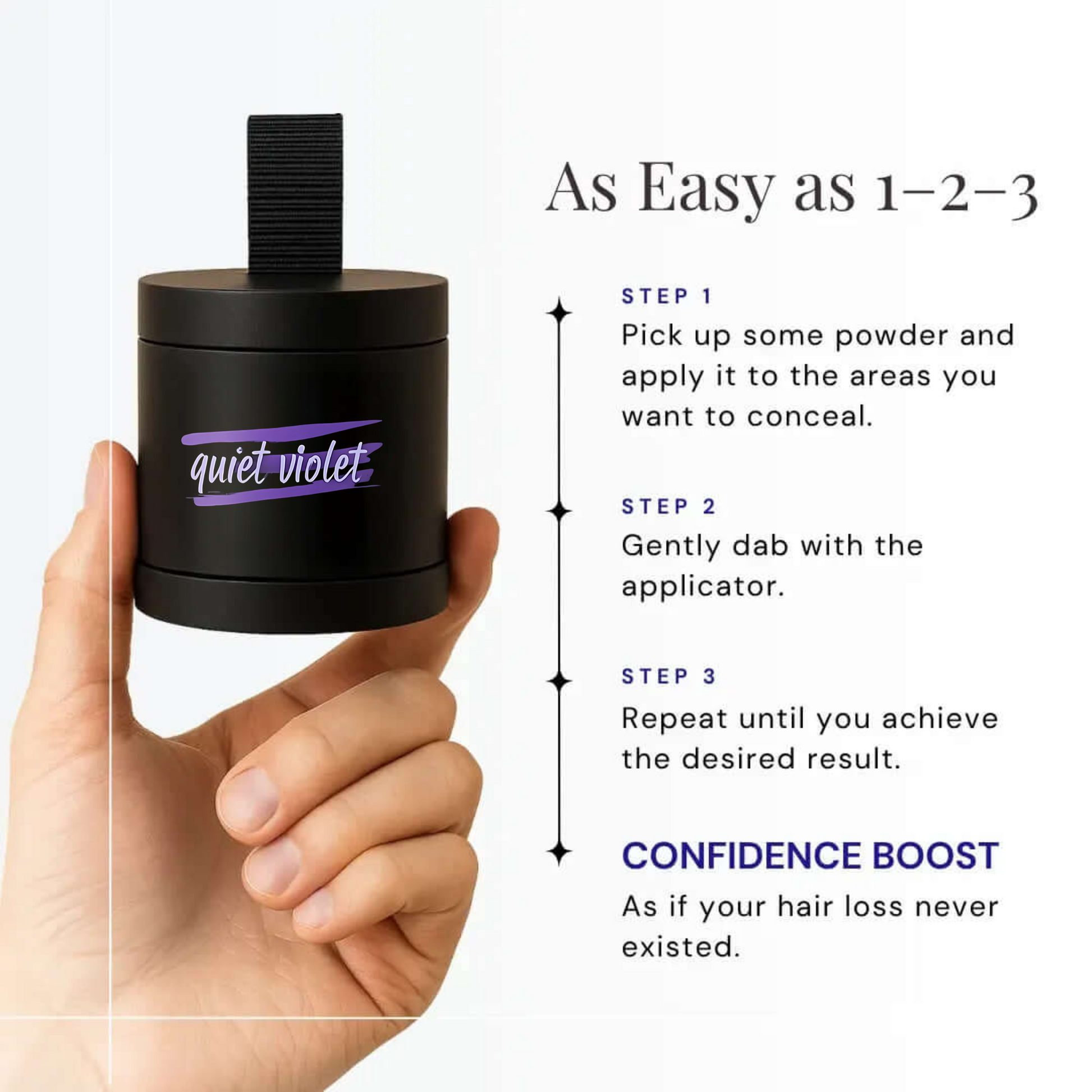 quiet violet

As Easy as 1–2–3

STEP 1
Pick up some powder and apply it to the areas you want to conceal.

STEP 2
Gently dab with the applicator.

STEP 3
Repeat until you achieve the desired result.

CONFIDENCE BOOST
As if your hair loss never existed.