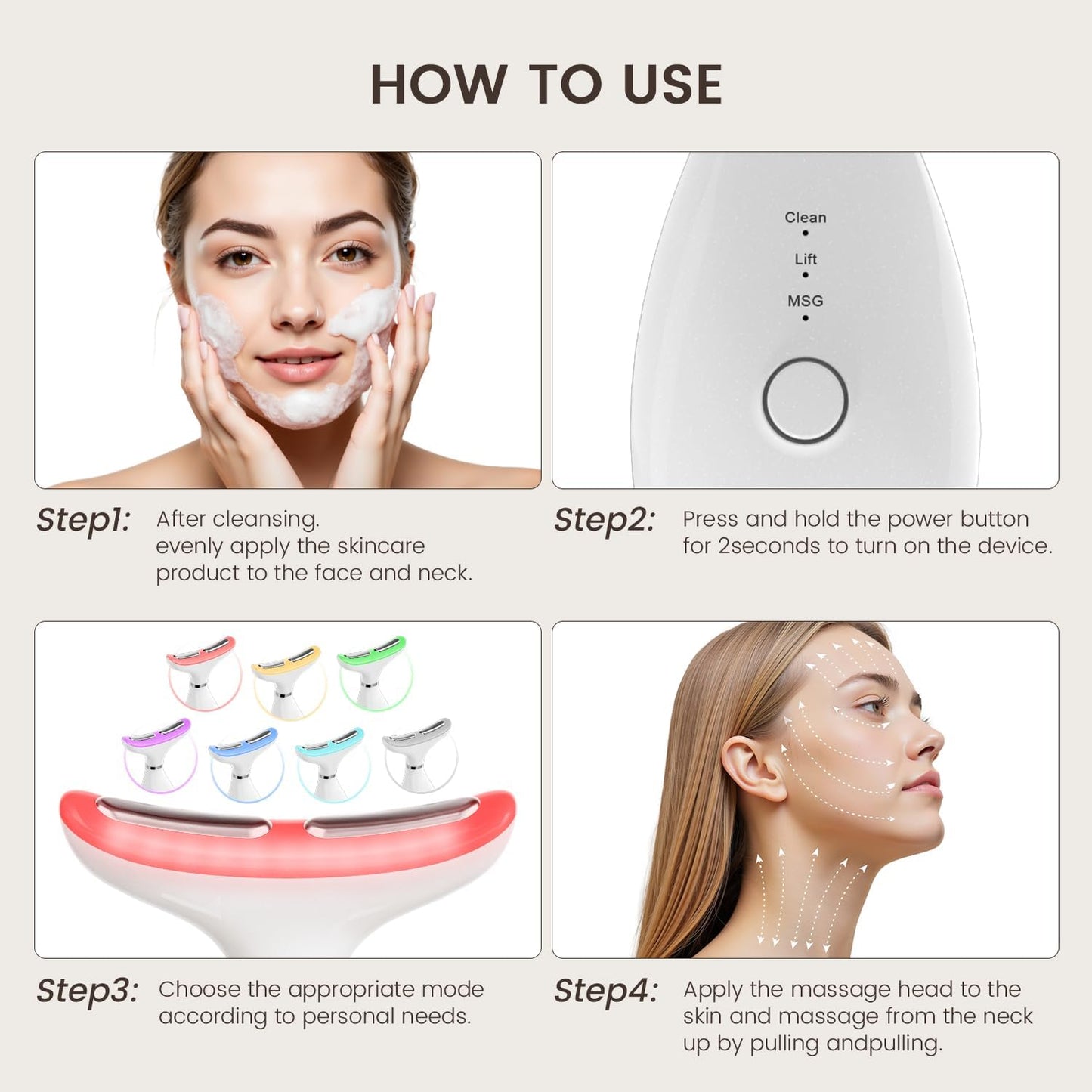 HOW TO USE

Clean

Lift

MSG

Step1: After cleansing. evenly apply the skincare product to the face and neck.

Step2: Press and hold the power button for 2seconds to turn on the device.

Step3: Choose the appropriate mode according to personal needs.

Step4: Apply the massage head to the skin and massage from the neck up by pulling andpulling.